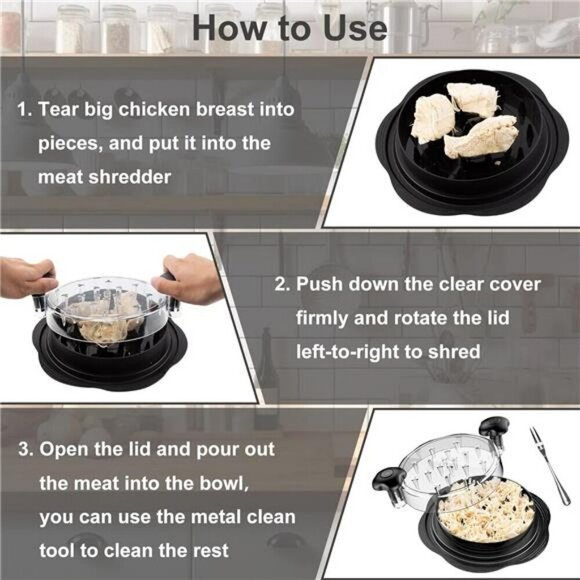 How to Use

1. Tear big chicken breast into pieces, and put it into the meat shredder

2. Push down the clear cover firmly and rotate the lid left-to-right to shred

3. Open the lid and pour out the meat into the bowl, you can use the metal clean tool to clean the rest